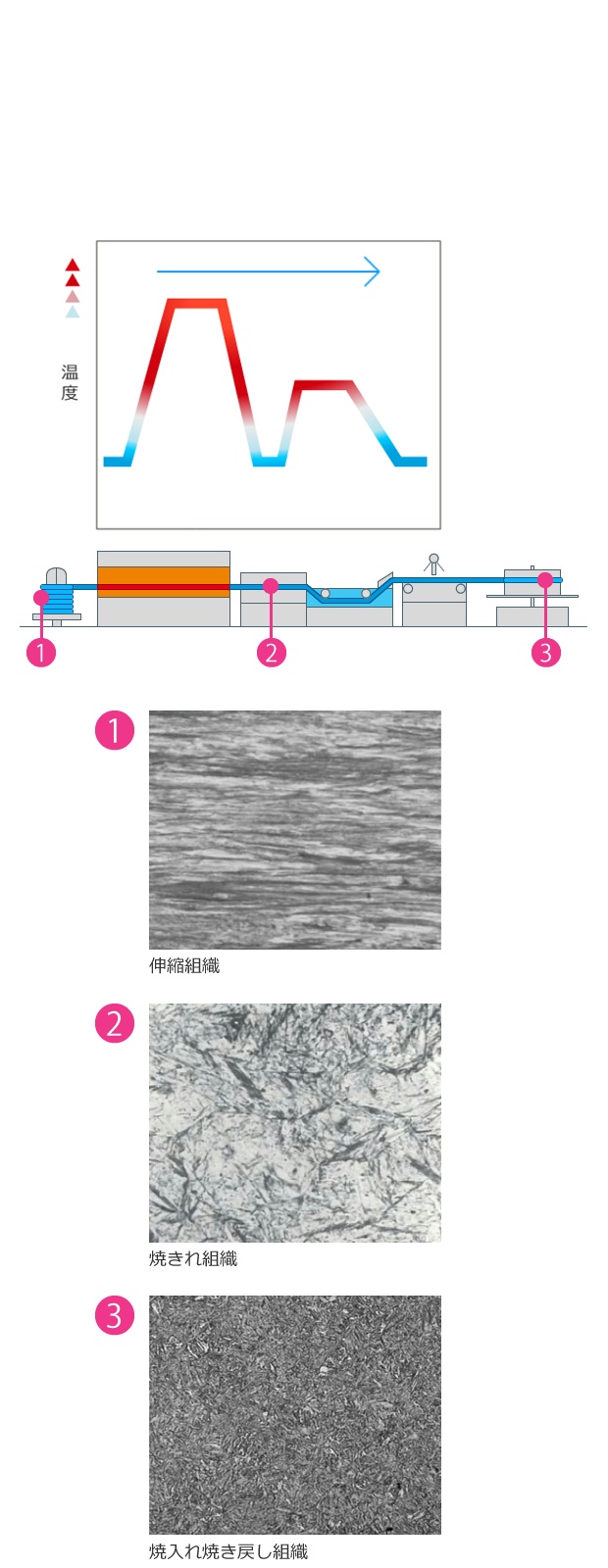 温度

1

2

3

1

伸縮組織

2

焼きれ組織

3

焼入れ焼き戻し組織